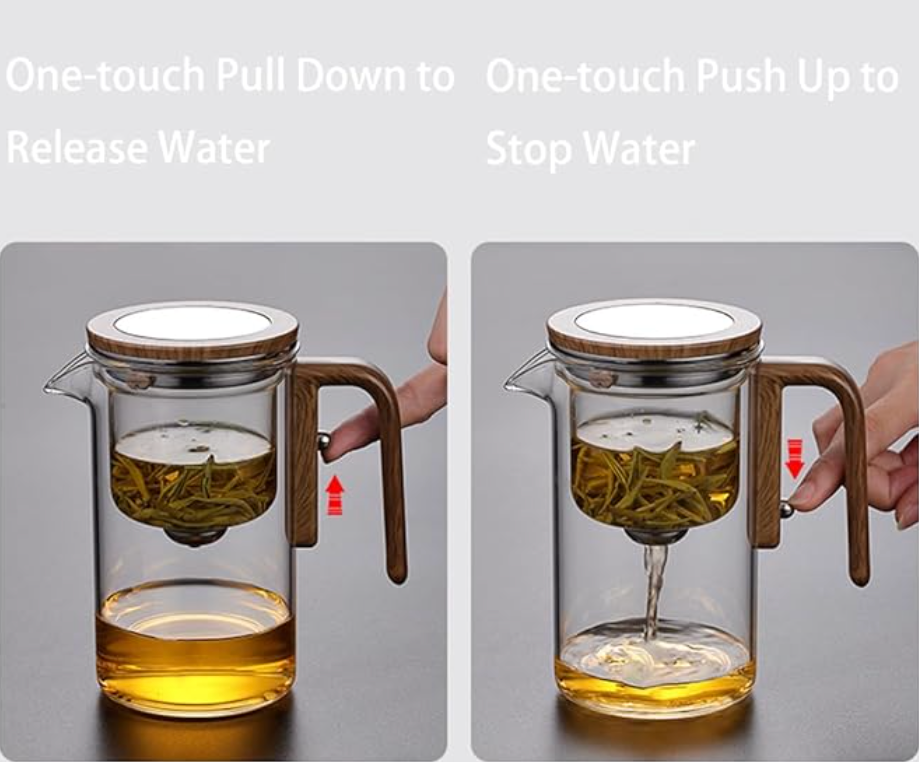 One-touch Pull Down to Release Water

One-touch Push Up to Stop Water