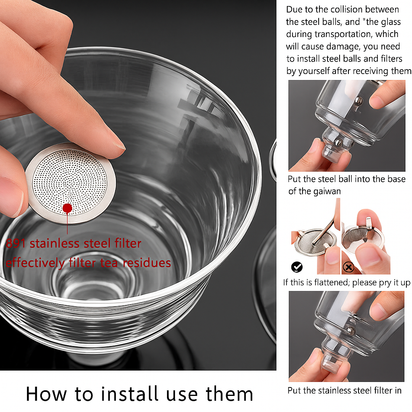 891 stainless steel filter effectively filter tea residues

How to install use them

Due to the collision between the steel balls, and "the glass during transportation, which will cause damage, you need to install steel balls and filters by yourself after receiving them

Put the steel ball into the base of the gaiwan

If this is flattened, please pry it up

Put the stainless steel filter in